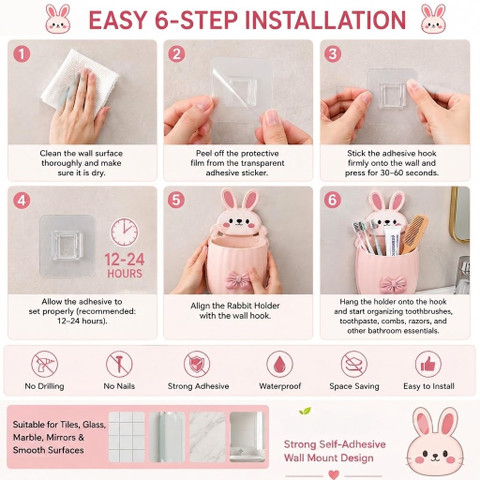 EASY 6-STEP INSTALLATION

1
Clean the wall surface thoroughly and make sure it is dry.

2
Peel off the protective film from the transparent adhesive sticker.

3
Stick the adhesive hook firmly onto the wall and press for 30–60 seconds.

4
12-24 HOURS
Allow the adhesive to set properly (recommended: 12–24 hours).

5
Align the Rabbit Holder with the wall hook.

6
Hang the holder onto the hook and start organizing toothbrushes, toothpaste, combs, razors, and other bathroom essentials.

No Drilling
No Nails
Strong Adhesive
Waterproof
Space Saving
Easy to Install

Suitable for Tiles, Glass, Marble, Mirrors & Smooth Surfaces

Strong Self-Adhesive Wall Mount Design