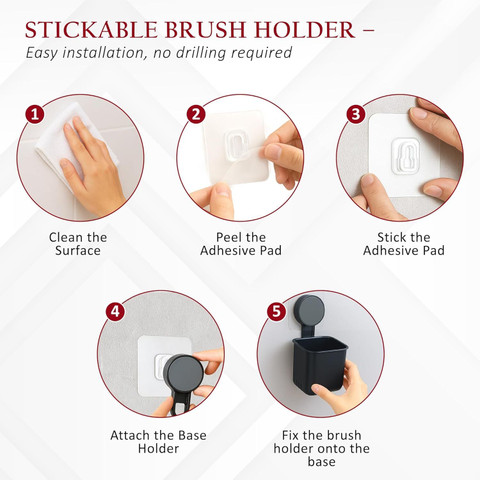 STICKABLE BRUSH HOLDER –
Easy installation, no drilling required

1
Clean the Surface

2
Peel the Adhesive Pad

3
Stick the Adhesive Pad

4
Attach the Base Holder

5
Fix the brush holder onto the base