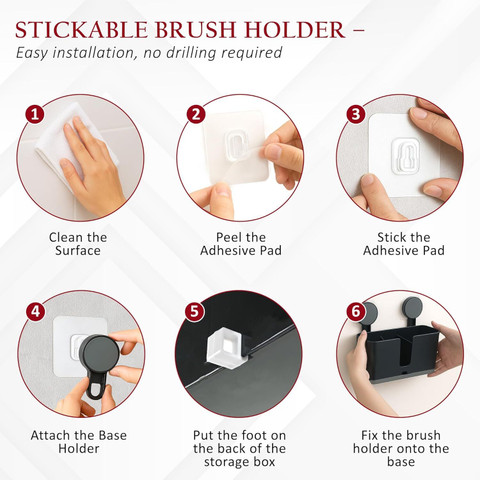 STICKABLE BRUSH HOLDER –
Easy installation, no drilling required

1
Clean the
Surface

2
Peel the
Adhesive Pad

3
Stick the
Adhesive Pad

4
Attach the Base
Holder

5
Put the foot on
the back of the
storage box

6
Fix the brush
holder onto the
base