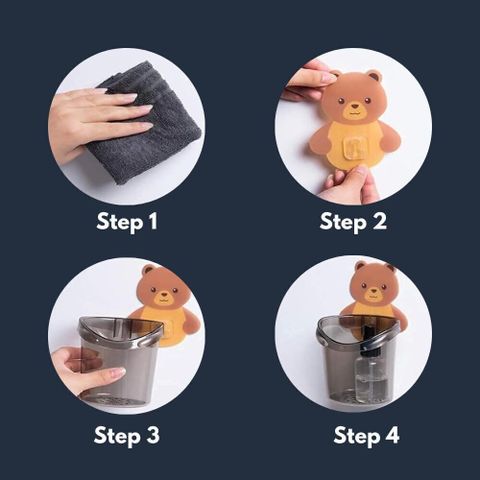 Step 1

Step 2

Step 3

Step 4