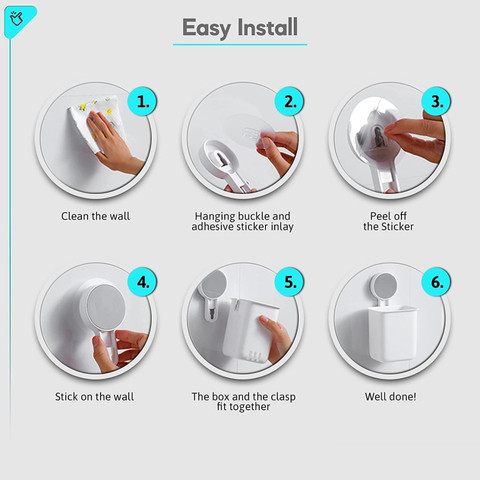 Easy Install

1.

Clean the wall

2.

Hanging buckle and adhesive sticker inlay

3.

Peel off the Sticker

4.

Stick on the wall

5.

The box and the clasp fit together

6.

Well done!