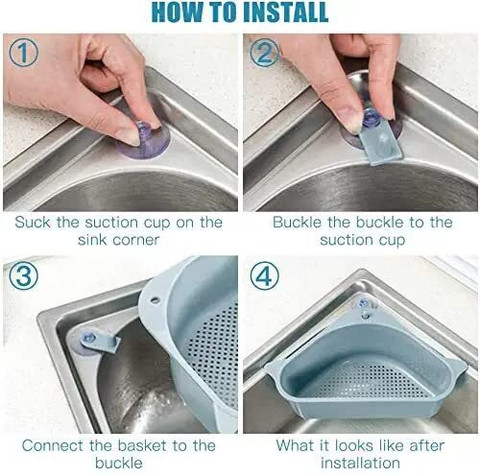 HOW TO INSTALL

①

Suck the suction cup on the sink corner

②

Buckle the buckle to the suction cup

③

Connect the basket to the buckle

④

What it looks like after installation