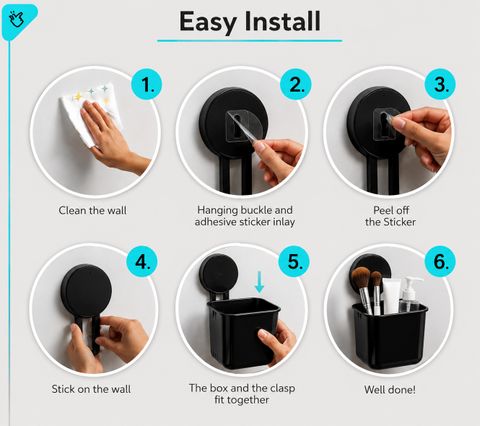 Easy Install

1.

Clean the wall

2.

Hanging buckle and adhesive sticker inlay

3.

Peel off the Sticker

4.

Stick on the wall

5.

The box and the clasp fit together

6.

Well done!