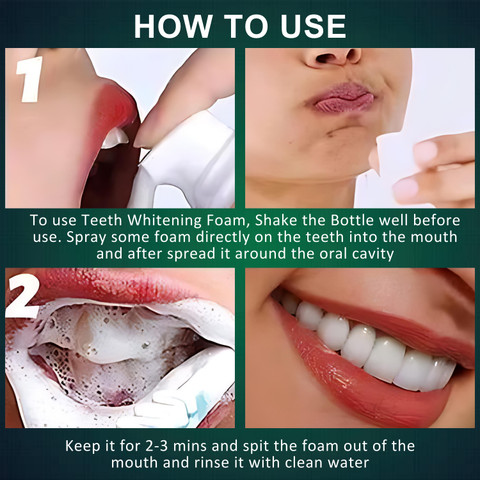 HOW TO USE

1

To use Teeth Whitening Foam, Shake the Bottle well before use. Spray some foam directly on the teeth into the mouth and after spread it around the oral cavity

2

Keep it for 2-3 mins and spit the foam out of the mouth and rinse it with clean water