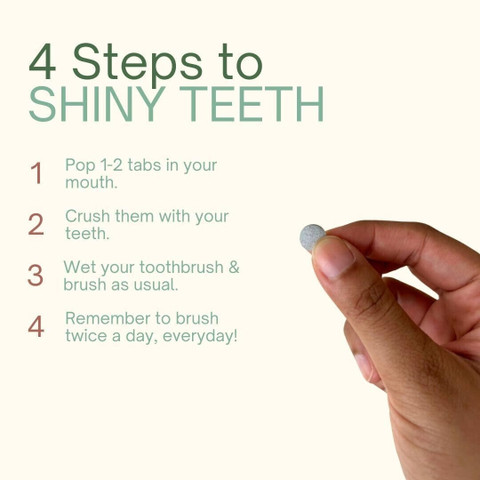 4 Steps to
SHINY TEETH

1 Pop 1-2 tabs in your mouth.

2 Crush them with your teeth.

3 Wet your toothbrush & brush as usual.

4 Remember to brush twice a day, everyday!