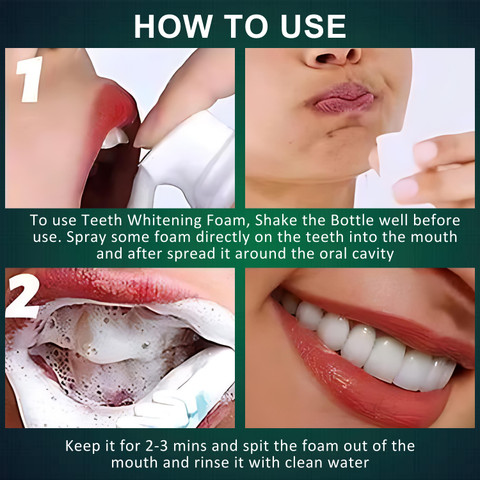 HOW TO USE

1

To use Teeth Whitening Foam, Shake the Bottle well before use. Spray some foam directly on the teeth into the mouth and after spread it around the oral cavity

2

Keep it for 2-3 mins and spit the foam out of the mouth and rinse it with clean water