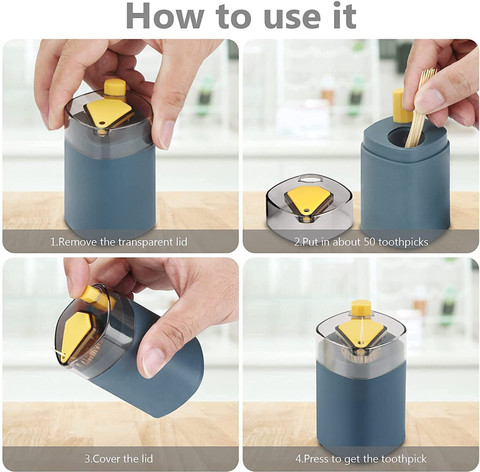 How to use it

1.Remove the transparent lid

2.Put in about 50 toothpicks

3.Cover the lid

4.Press to get the toothpick