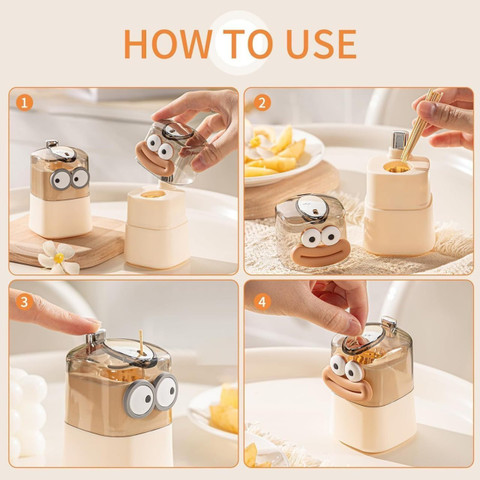 HOW TO USE

1

2

3

4