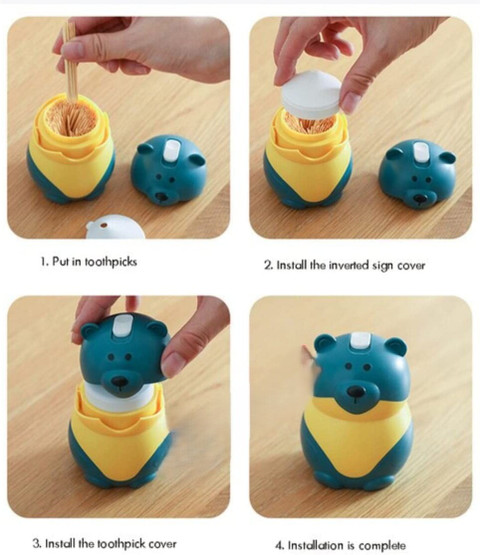 1. Put in toothpicks

2. Install the inverted sign cover

3. Install the toothpick cover

4. Installation is complete