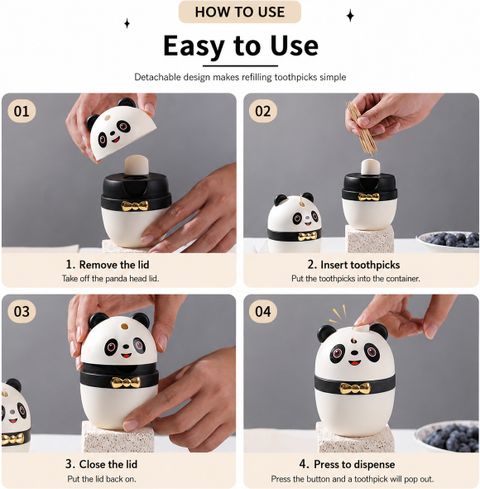 HOW TO USE

Easy to Use

Detachable design makes refilling toothpicks simple

01

1. Remove the lid
Take off the panda head lid.

02

2. Insert toothpicks
Put the toothpicks into the container.

03

3. Close the lid
Put the lid back on.

04

4. Press to dispense
Press the button and a toothpick will pop out.