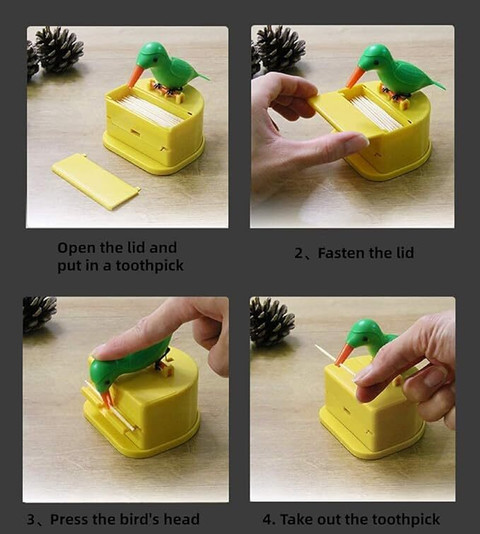 Open the lid and put in a toothpick

2、Fasten the lid

3、Press the bird's head

4. Take out the toothpick