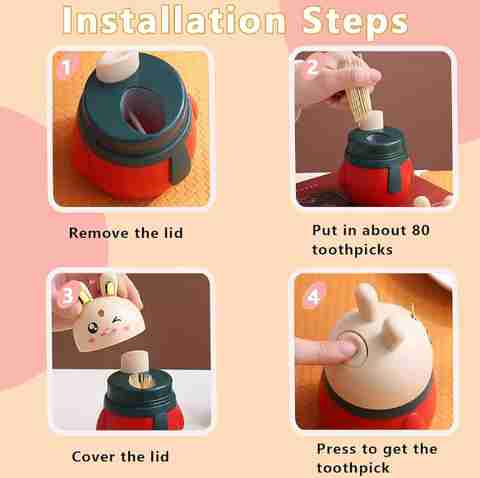 Installation Steps

1

Remove the lid

2

Put in about 80 toothpicks

3

Cover the lid

4

Press to get the toothpick