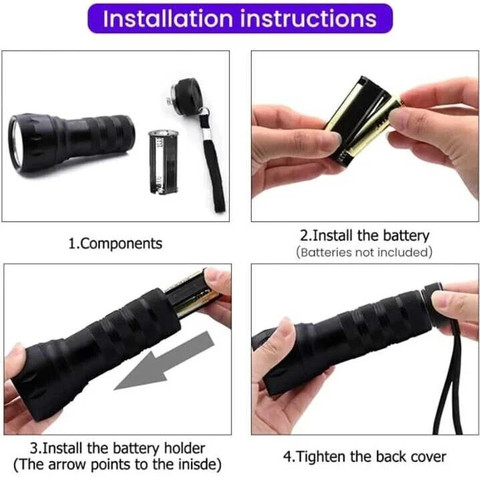 Installation instructions

1.Components

2.Install the battery
(Batteries not included)

3.Install the battery holder
(The arrow points to the inisde)

4.Tighten the back cover