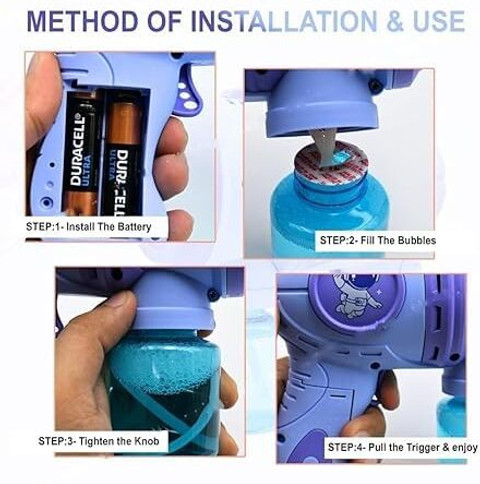 METHOD OF INSTALLATION & USE

DURACELL ULTRA
DURACELL ULTRA

STEP:1- Install The Battery

STEP:2- Fill The Bubbles

STEP:3- Tighten the Knob

STEP:4- Pull the Trigger & enjoy