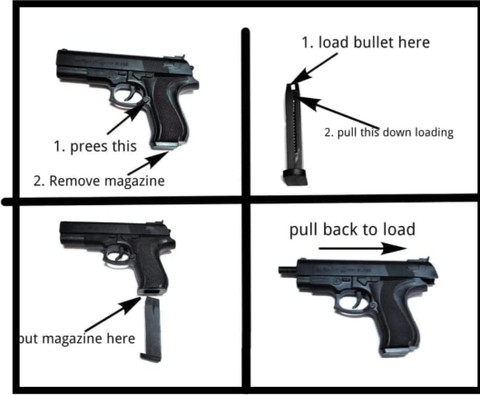 1. prees this

2. Remove magazine

1. load bullet here

2. pull this down loading

put magazine here

pull back to load