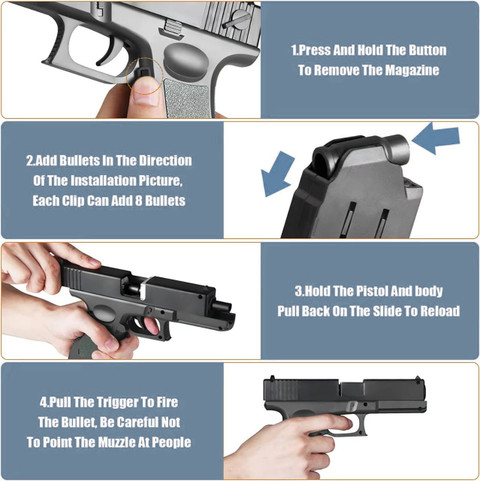 1.Press And Hold The Button To Remove The Magazine

2.Add Bullets In The Direction Of The Installation Picture, Each Clip Can Add 8 Bullets

3.Hold The Pistol And body Pull Back On The Slide To Reload

4.Pull The Trigger To Fire The Bullet, Be Careful Not To Point The Muzzle At People