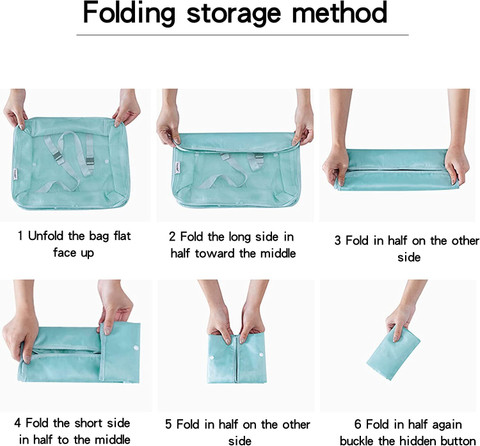 Folding storage method

1 Unfold the bag flat face up

2 Fold the long side in half toward the middle

3 Fold in half on the other side

4 Fold the short side in half to the middle

5 Fold in half on the other side

6 Fold in half again buckle the hidden button