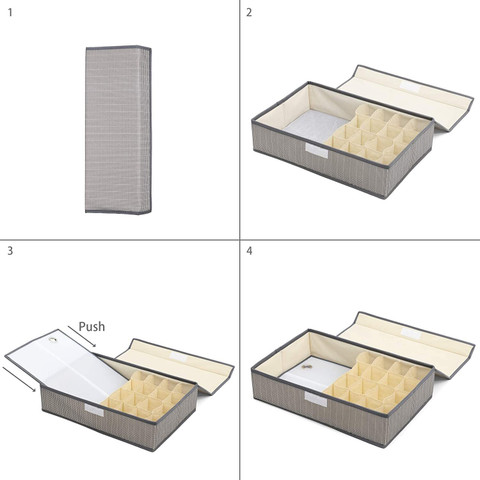 1

2

3

Push

4