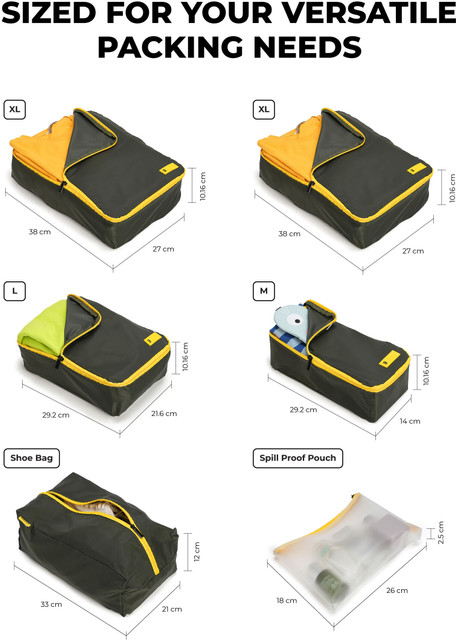 SIZED FOR YOUR VERSATILE PACKING NEEDS

XL

10.16 cm

38 cm

27 cm

XL

10.16 cm

38 cm

27 cm

L

10.16 cm

29.2 cm

21.6 cm

M

10.16 cm

29.2 cm

14 cm

Shoe Bag

12 cm

33 cm

21 cm

Spill Proof Pouch

2.5 cm

18 cm

26 cm