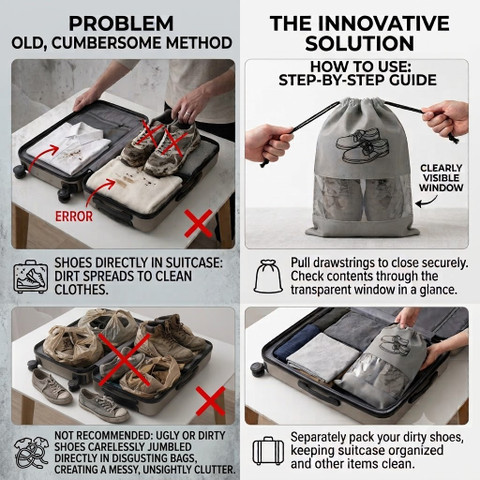 PROBLEM
OLD, CUMBERSOME METHOD

ERROR

SHOES DIRECTLY IN SUITCASE: DIRT SPREADS TO CLEAN CLOTHES.

NOT RECOMMENDED: UGLY OR DIRTY SHOES CARELESSLY JUMBLED DIRECTLY IN DISGUSTING BAGS, CREATING A MESSY, UNSIGHTLY CLUTTER.

THE INNOVATIVE SOLUTION

HOW TO USE: STEP-BY-STEP GUIDE

CLEARLY VISIBLE WINDOW

Pull drawstrings to close securely. Check contents through the transparent window in a glance.

Separately pack your dirty shoes, keeping suitcase organized and other items clean.