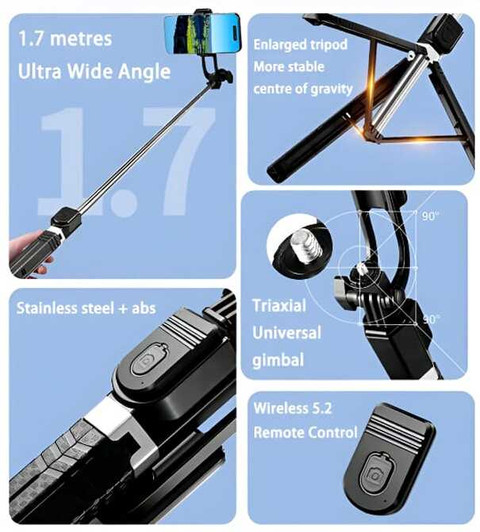 1.7 metres
Ultra Wide Angle

1.7

Enlarged tripod
More stable
centre of gravity

90°

90°

Triaxial
Universal
gimbal

Stainless steel + abs

Wireless 5.2
Remote Control