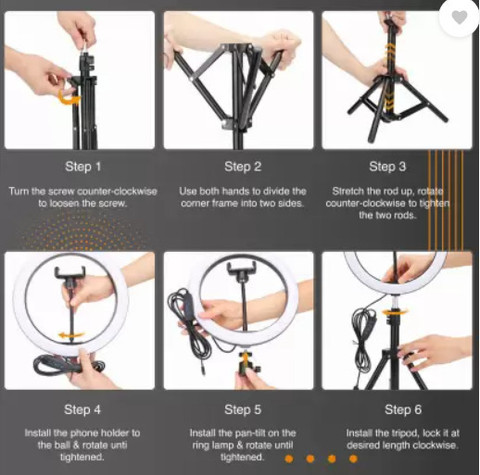 Step 1

Turn the screw counter-clockwise to loosen the screw.

Step 2

Use both hands to divide the corner frame into two sides.

Step 3

Stretch the rod up, rotate counter-clockwise to tighten the two rods.

Step 4

Install the phone holder to the ball & rotate unti tightened.

Step 5

Install the pan-tilt on the ring lamp & rotate until tightened.

Step 6

Install the tripod, lock it at desired length clockwise.