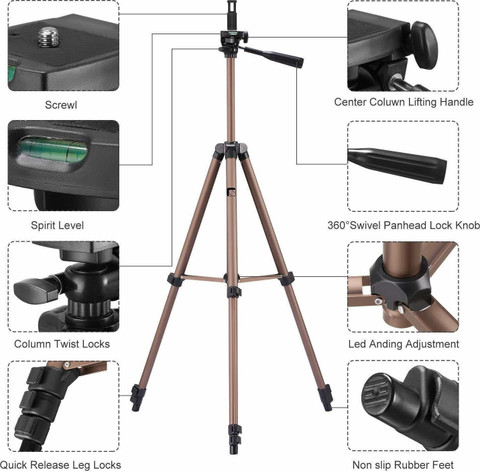 Screwl

Spirit Level

Column Twist Locks

Quick Release Leg Locks

Center Coluwn Lifting Handle

360°Swivel Panhead Lock Knob

Led Anding Adjustment

Non slip Rubber Feet