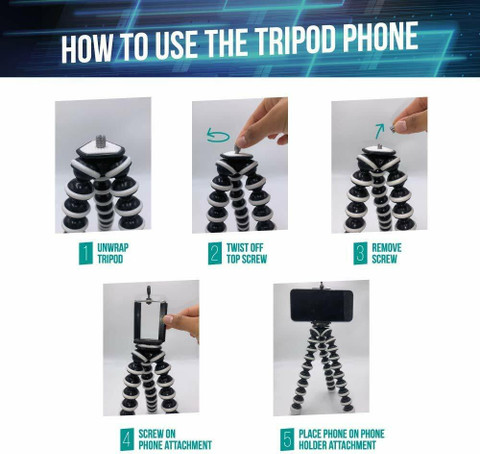 HOW TO USE THE TRIPOD PHONE

1 UNWRAP TRIPOD

2 TWIST OFF TOP SCREW

3 REMOVE SCREW

4 SCREW ON PHONE ATTACHMENT

5 PLACE PHONE ON PHONE HOLDER ATTACHMENT