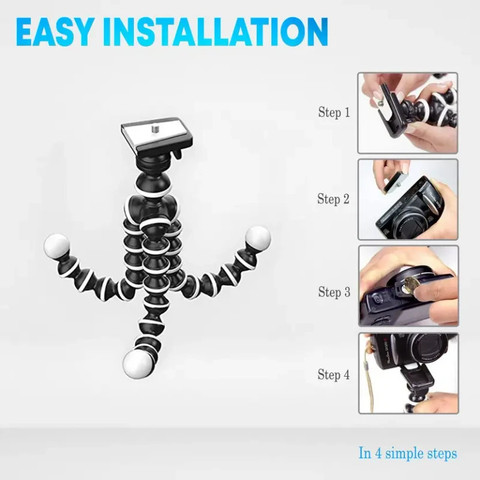 EASY INSTALLATION

Step 1

Step 2

Step 3

Step 4

In 4 simple steps