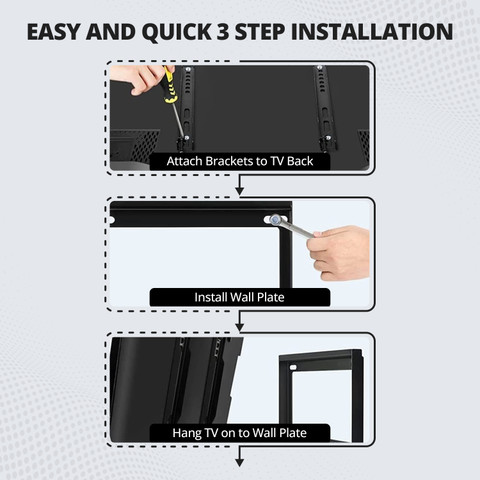 EASY AND QUICK 3 STEP INSTALLATION

Attach Brackets to TV Back

Install Wall Plate

Hang TV on to Wall Plate