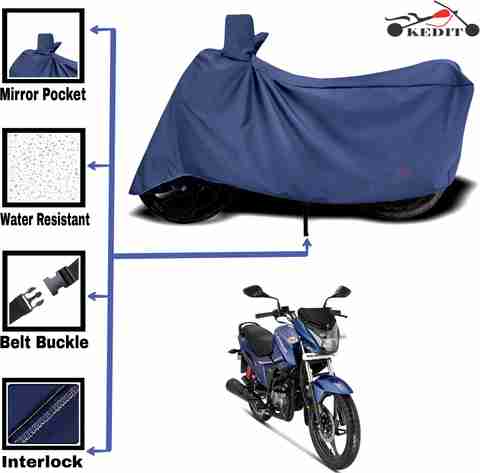 KEDIT

Mirror Pocket

Water Resistant

Belt Buckle

Interlock