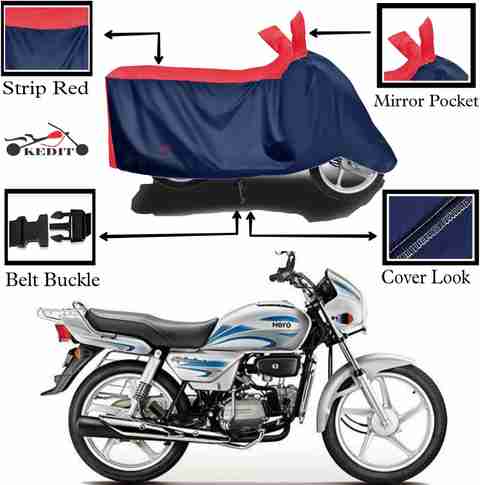 Strip Red

Mirror Pocket

KEDIT

Belt Buckle

Cover Look

Hero