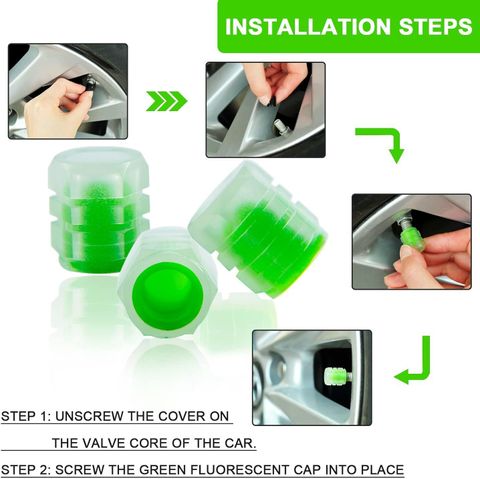 INSTALLATION STEPS

STEP 1: UNSCREW THE COVER ON THE VALVE CORE OF THE CAR.

STEP 2: SCREW THE GREEN FLUORESCENT CAP INTO PLACE