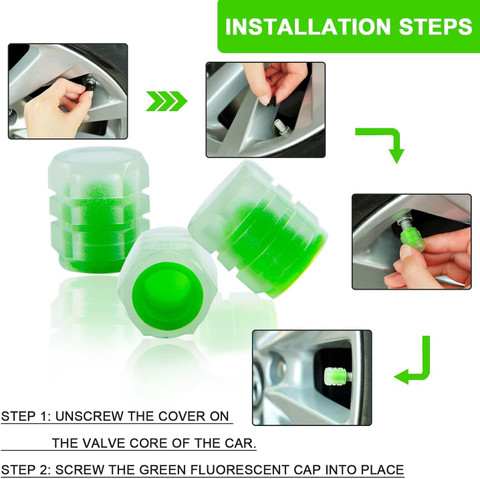 INSTALLATION STEPS

STEP 1: UNSCREW THE COVER ON THE VALVE CORE OF THE CAR.

STEP 2: SCREW THE GREEN FLUORESCENT CAP INTO PLACE