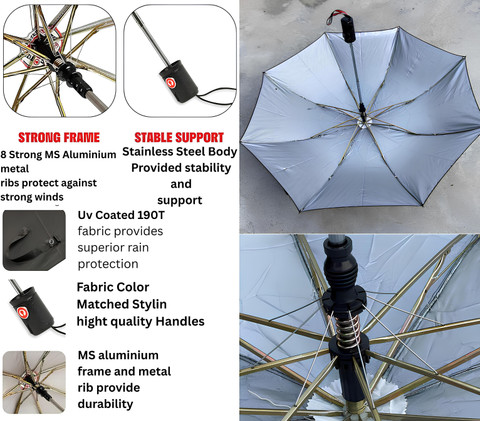 STRONG FRAME
8 Strong MS Aluminium metal ribs protect against strong winds

STABLE SUPPORT
Stainless Steel Body Provided stability and support

Uv Coated 190T fabric provides superior rain protection

Fabric Color Matched Stylin hight quality Handles

MS aluminium frame and metal rib provide durability