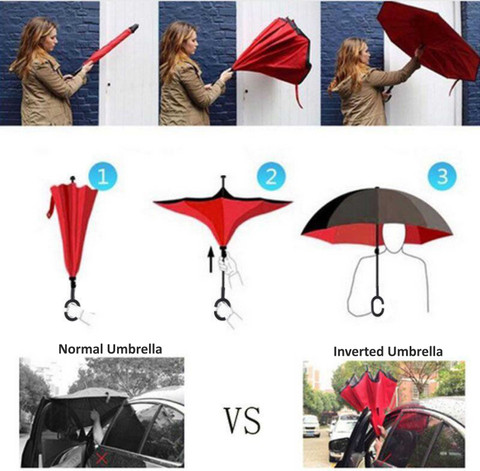 1

2

3

Normal Umbrella

VS

Inverted Umbrella