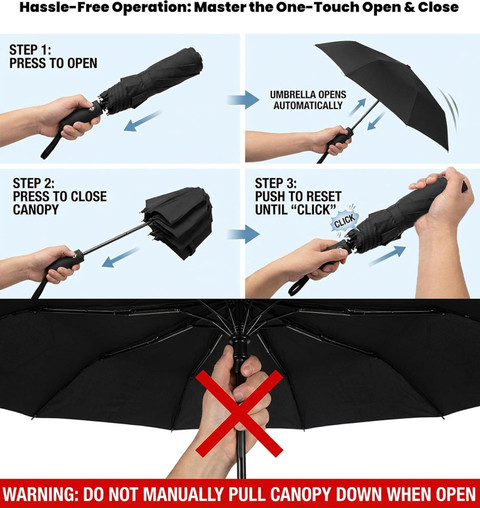 Hassle-Free Operation: Master the One-Touch Open & Close

STEP 1:
PRESS TO OPEN

UMBRELLA OPENS AUTOMATICALLY

STEP 2:
PRESS TO CLOSE CANOPY

STEP 3:
PUSH TO RESET UNTIL "CLICK"

CLICK

WARNING: DO NOT MANUALLY PULL CANOPY DOWN WHEN OPEN