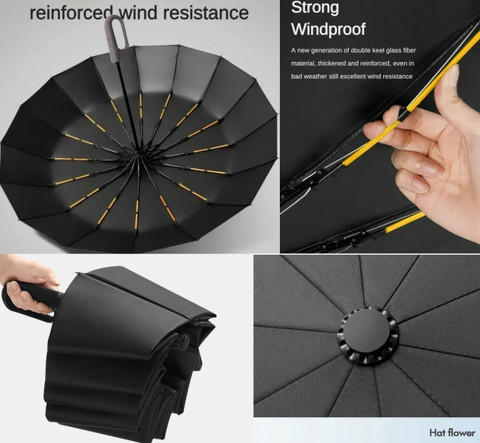 reinforced wind resistance

Strong Windproof

A new generation of double keel glass fiber material, thickened and reinforced, even in bad weather still excellent wind resistance

Hat flower