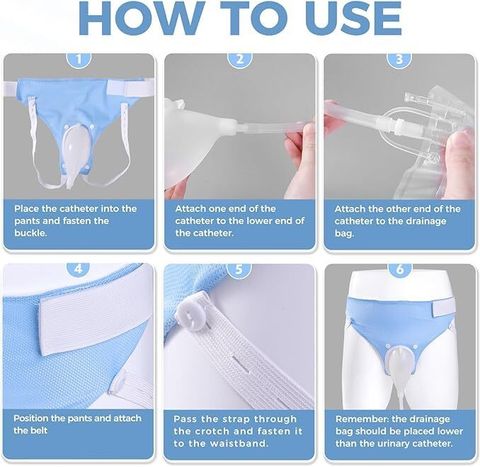 HOW TO USE

1

Place the catheter into the pants and fasten the buckle.

2

Attach one end of the catheter to the lower end of the catheter.

3

Attach the other end of the catheter to the drainage bag.

4

Position the pants and attach the belt

5

Pass the strap through the crotch and fasten it to the waistband.

6

Remember: the drainage bag should be placed lower than the urinary catheter.