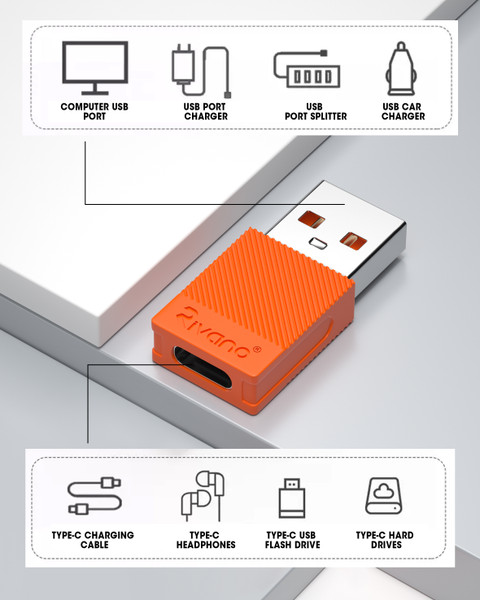 COMPUTER USB PORT

USB PORT CHARGER

USB PORT SPLITTER

USB CAR CHARGER

Rivano®

TYPE-C CHARGING CABLE

TYPE-C HEADPHONES

TYPE-C USB FLASH DRIVE

TYPE-C HARD DRIVES