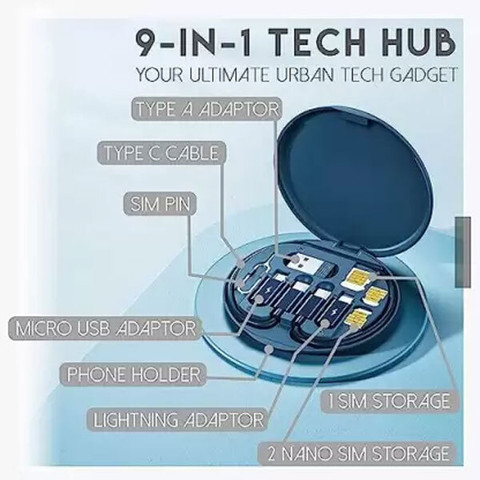 9-IN-1 TECH HUB
YOUR ULTIMATE URBAN TECH GADGET

TYPE A ADAPTOR

TYPE C CABLE

SIM PIN

MICRO USB ADAPTOR

PHONE HOLDER

LIGHTNING ADAPTOR

1 SIM STORAGE

2 NANO SIM STORAGE