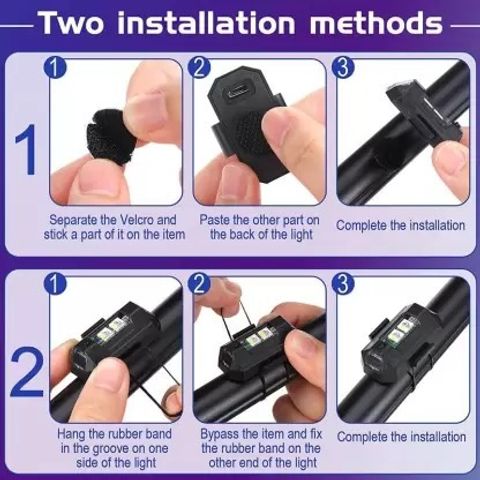 Two installation methods

1

1

Separate the Velcro and stick a part of it on the item

2

Paste the other part on the back of the light

3

Complete the installation

2

1

Hang the rubber band in the groove on one side of the light

2

Bypass the item and fix the rubber band on the other end of the light

3

Complete the installation