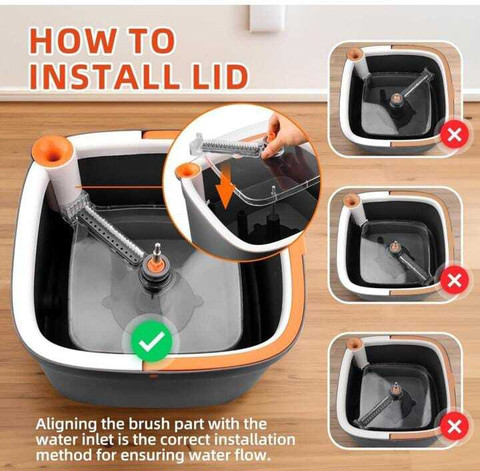 HOW TO INSTALL LID

Aligning the brush part with the water inlet is the correct installation method for ensuring water flow.