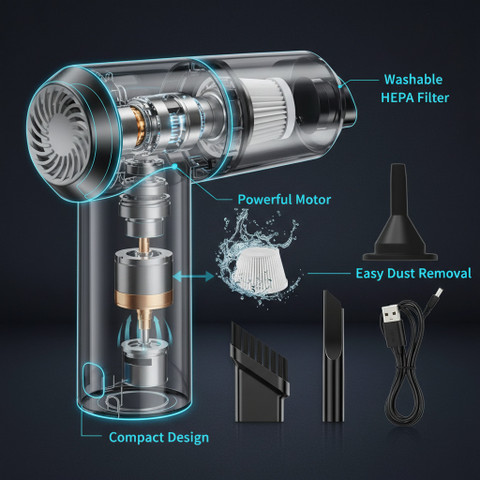 Washable HEPA Filter

Powerful Motor

Easy Dust Removal

Compact Design