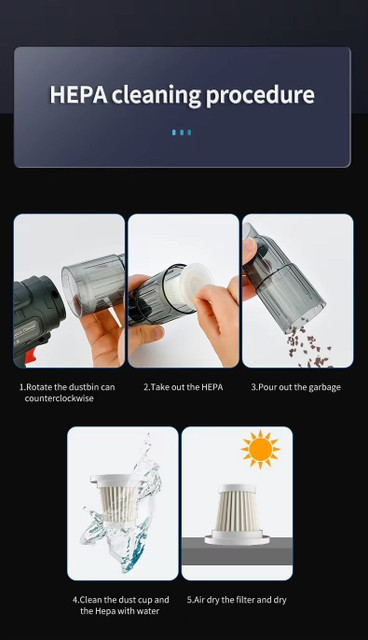 HEPA cleaning procedure

1.Rotate the dustbin can counterclockwise

2.Take out the HEPA

3.Pour out the garbage

4.Clean the dust cup and the Hepa with water

5.Air dry the filter and dry