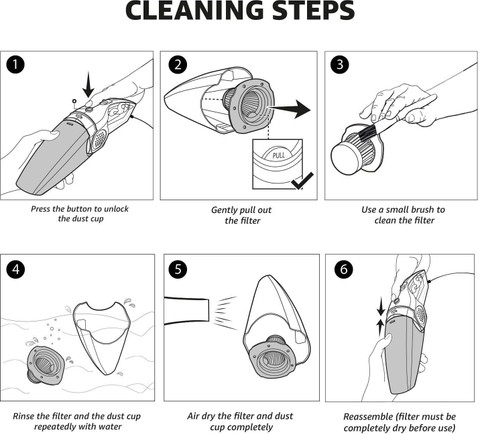 CLEANING STEPS

1

Press the button to unlock the dust cup

2

PULL

Gently pull out the filter

3

Use a small brush to clean the filter

4

Rinse the filter and the dust cup repeatedly with water

5

Air dry the filter and dust cup completely

6

Reassemble (filter must be completely dry before use)