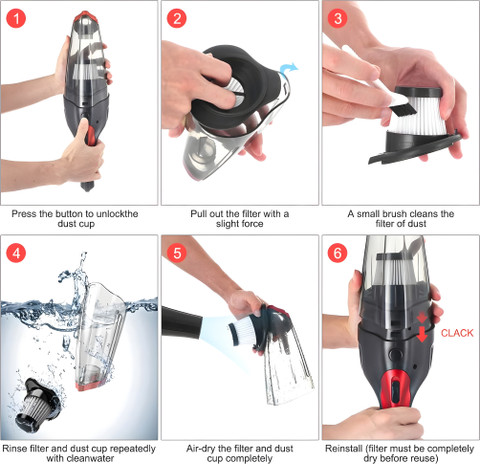 1

Press the button to unlockthe dust cup

2

Pull out the filter with a slight force

3

A small brush cleans the filter of dust

4

Rinse filter and dust cup repeatedly with cleanwater

5

Air-dry the filter and dust cup completely

6

CLACK

Reinstall (filter must be completely dry before reuse)