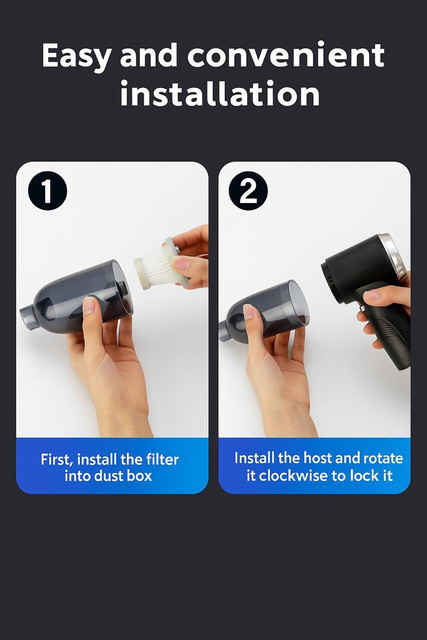 Easy and convenient installation

1

First, install the filter into dust box

2

Install the host and rotate it clockwise to lock it