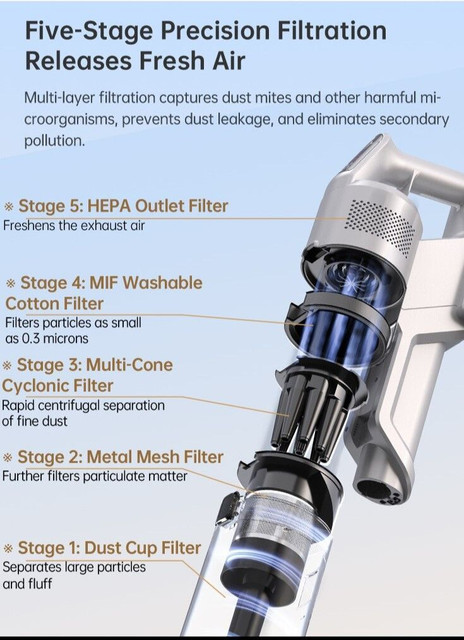 Five-Stage Precision Filtration Releases Fresh Air

Multi-layer filtration captures dust mites and other harmful microorganisms, prevents dust leakage, and eliminates secondary pollution.

※ Stage 5: HEPA Outlet Filter
Freshens the exhaust air

※ Stage 4: MIF Washable Cotton Filter
Filters particles as small as 0.3 microns

※ Stage 3: Multi-Cone Cyclonic Filter
Rapid centrifugal separation of fine dust

※ Stage 2: Metal Mesh Filter
Further filters particulate matter

※ Stage 1: Dust Cup Filter
Separates large particles and fluff