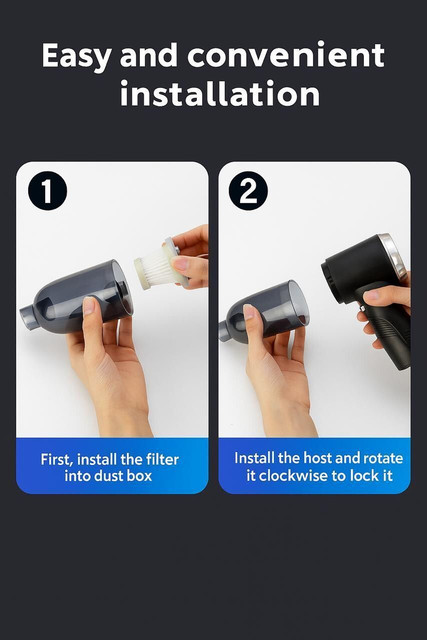 Easy and convenient installation

1

First, install the filter into dust box

2

Install the host and rotate it clockwise to lock it